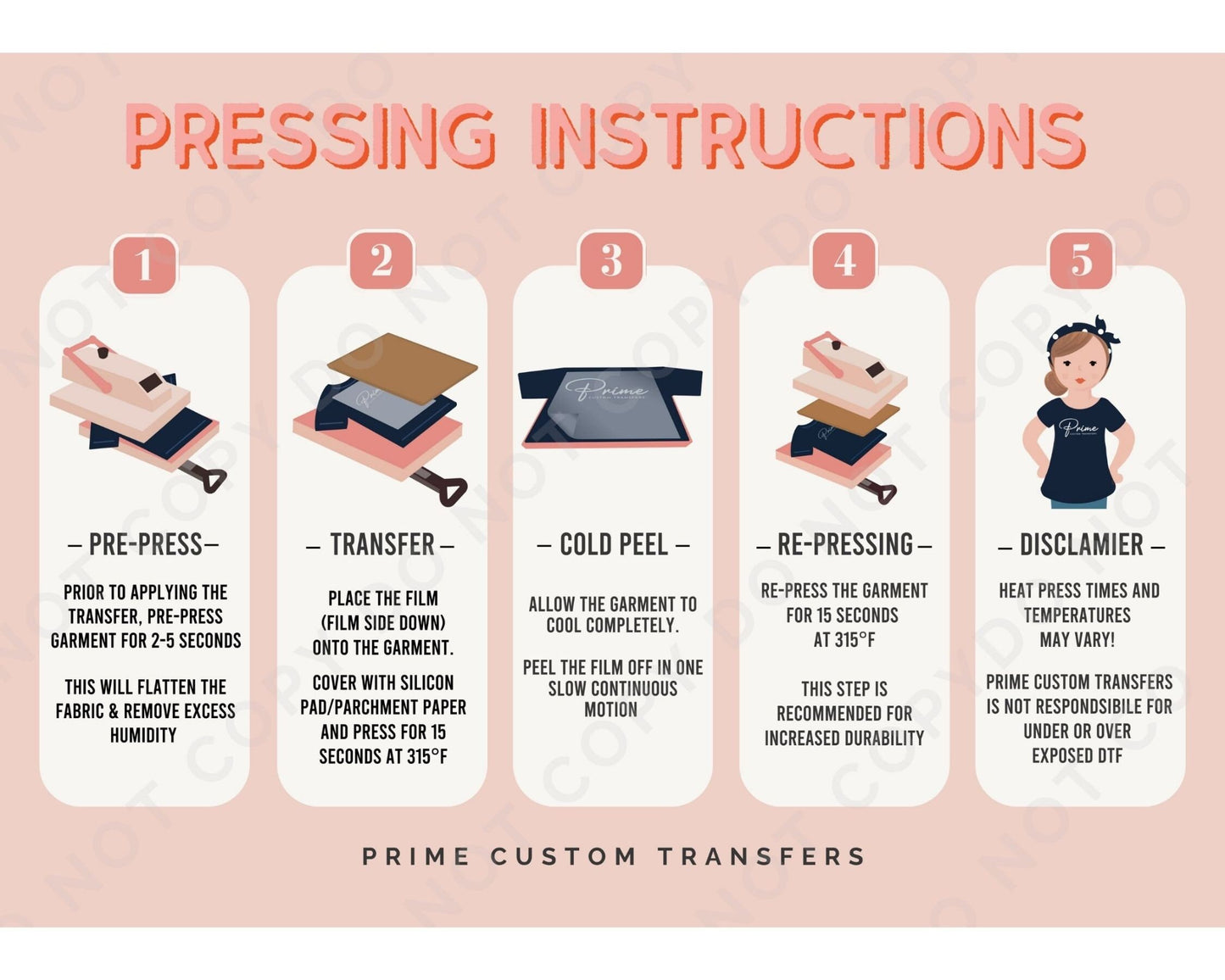 PRESSING INSTRUCTIONS

1

– PRE-PRESS–

PRIOR TO APPLYING THE TRANSFER, PRE-PRESS GARMENT FOR 2-5 SECONDS

THIS WILL FLATTEN THE FABRIC & REMOVE EXCESS HUMIDITY

2

Prime

– TRANSFER –

PLACE THE FILM (FILM SIDE DOWN) ONTO THE GARMENT.

COVER WITH SILICON PAD/PARCHMENT PAPER AND PRESS FOR 15 SECONDS AT 315°F

3

Prime CUSTOM TRANSFERS

– COLD PEEL –

ALLOW THE GARMENT TO COOL COMPLETELY.

PEEL THE FILM OFF IN ONE SLOW CONTINUOUS MOTION

4

– RE-PRESSING –

RE-PRESS THE GARMENT FOR 15 SECONDS AT 315°F

THIS STEP IS RECOMMENDED FOR INCREASED DURABILITY

5

Prime CUSTOM TRANSFERS

– DISCLAMIER –

HEAT PRESS TIMES AND TEMPERATURES MAY VARY!

PRIME CUSTOM TRANSFERS IS NOT RESPONDSIBILE FOR UNDER OR OVER EXPOSED DTF

PRIME CUSTOM TRANSFERS

DO NOT COPY